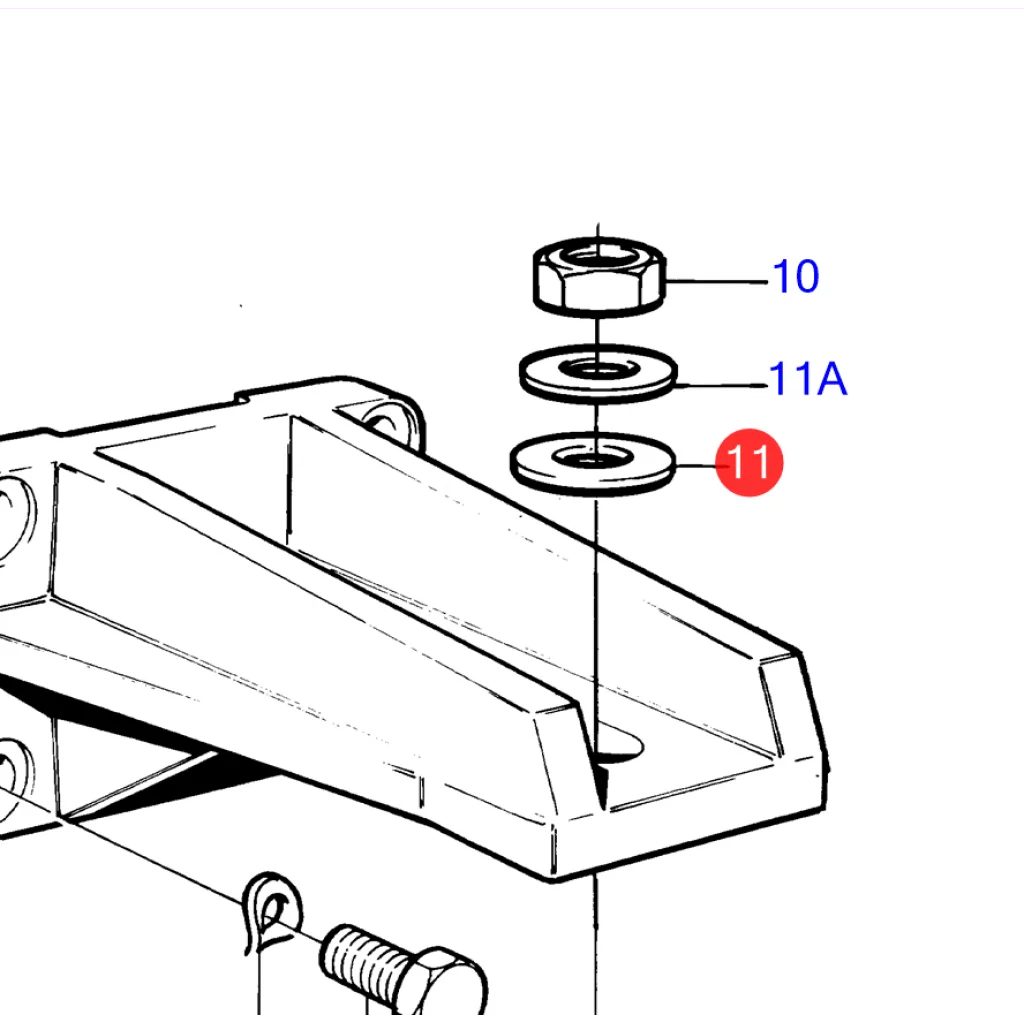 10
11A
11