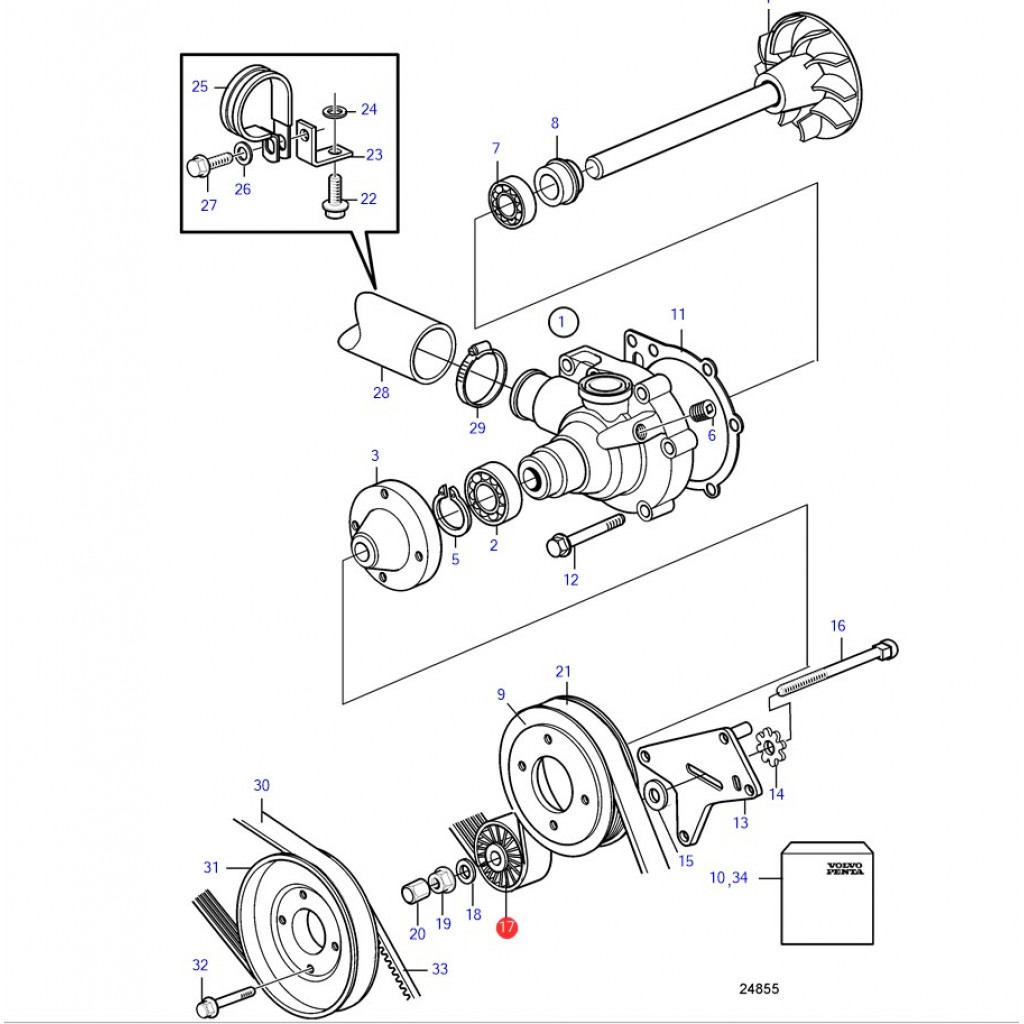 25
24
23
26
27
22
7
8
1
11
28
29
6
3
5
2
12
16
21
9
14
13
15
30
31
20
19
18
17
10 ,34
VOLVO PENTA
32
33
24855