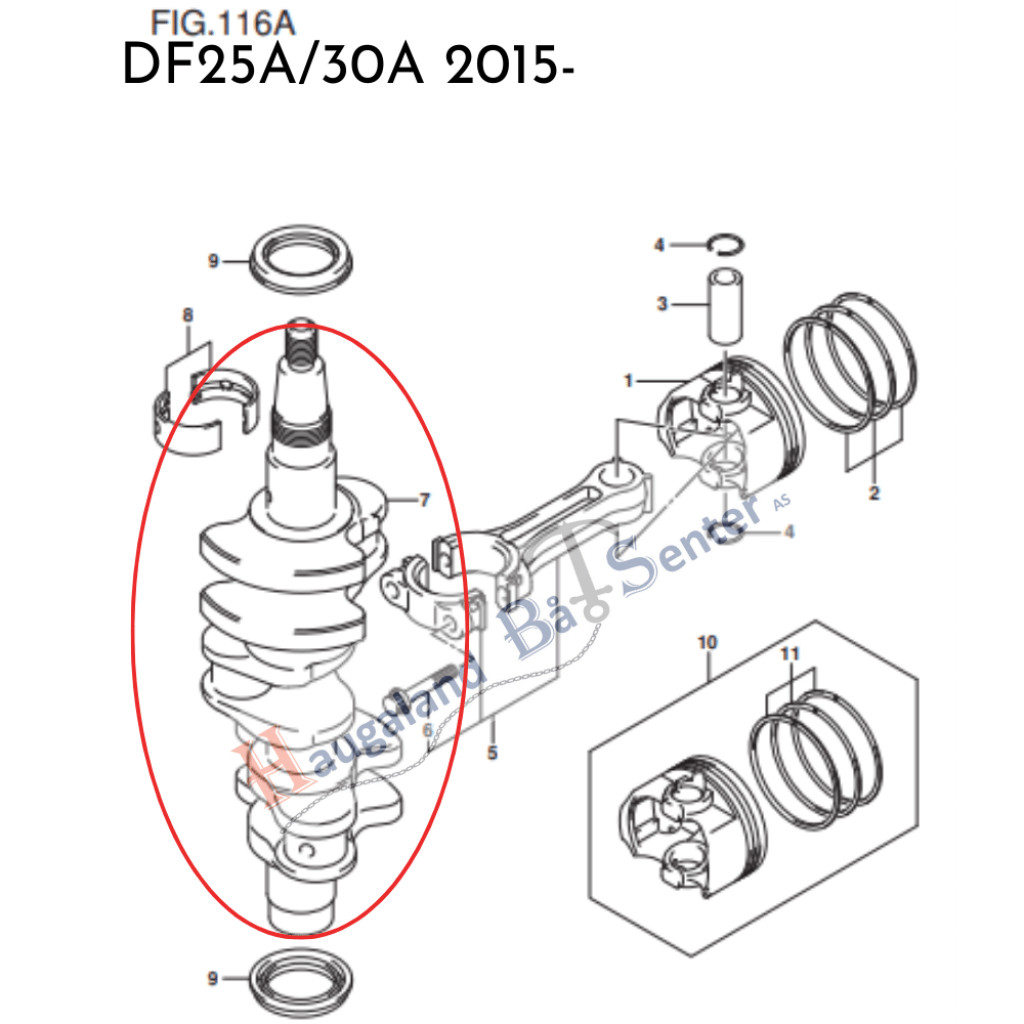 FIG.116A
DF25A/30A 2015-

9
8
4
3
1
2
7
4
6
5
10
11
9

Haugaland Båt Senter AS