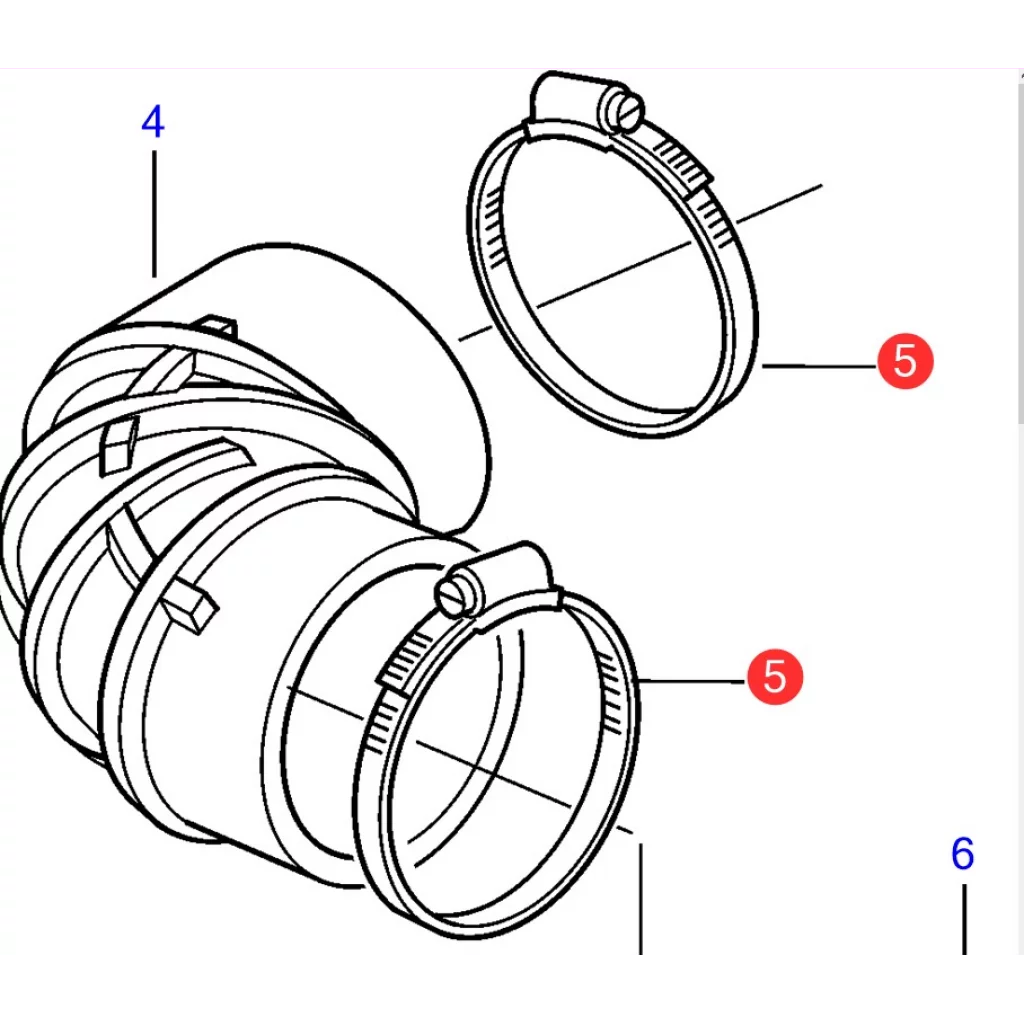 4
5
5
6