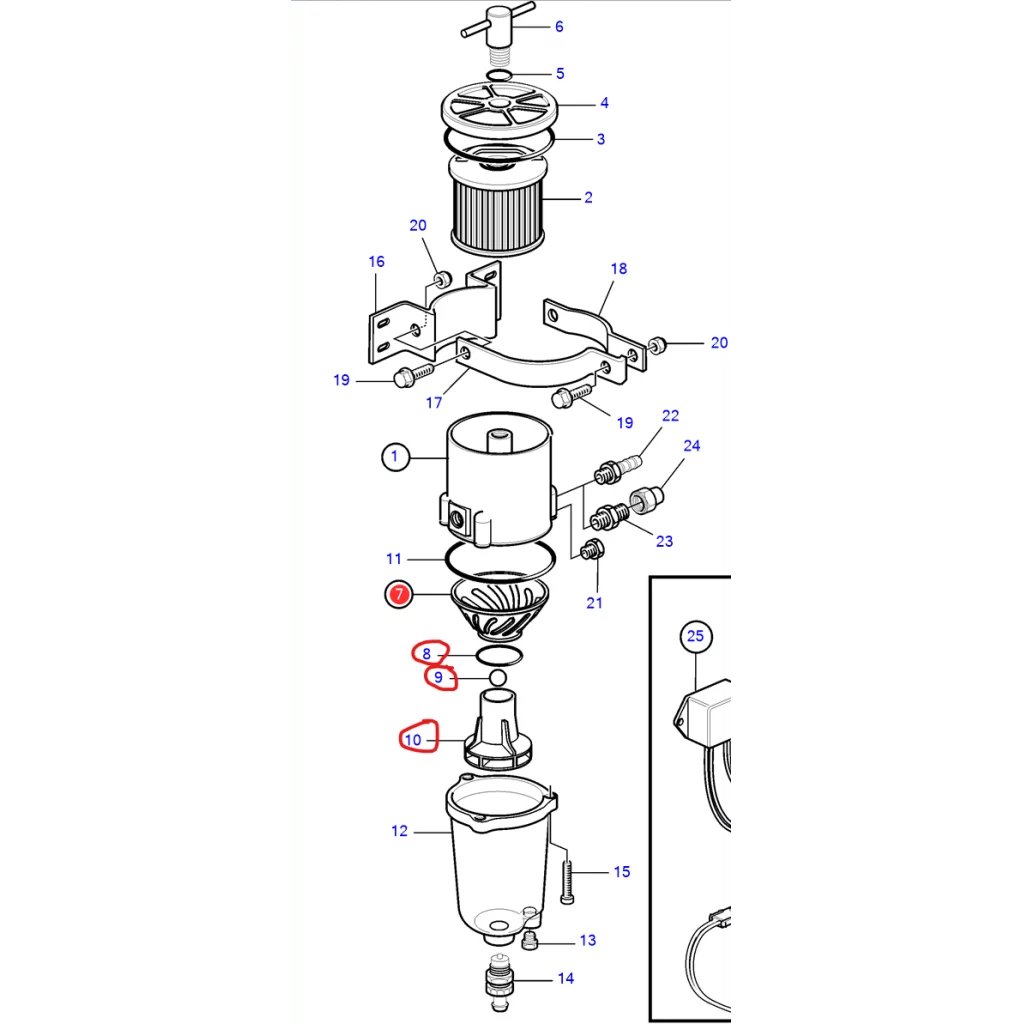 6
5
4
3
2
20
16
18
20
19
17
19
22
24
1
23
11
21
7
25
8
9
10
12
15
13
14