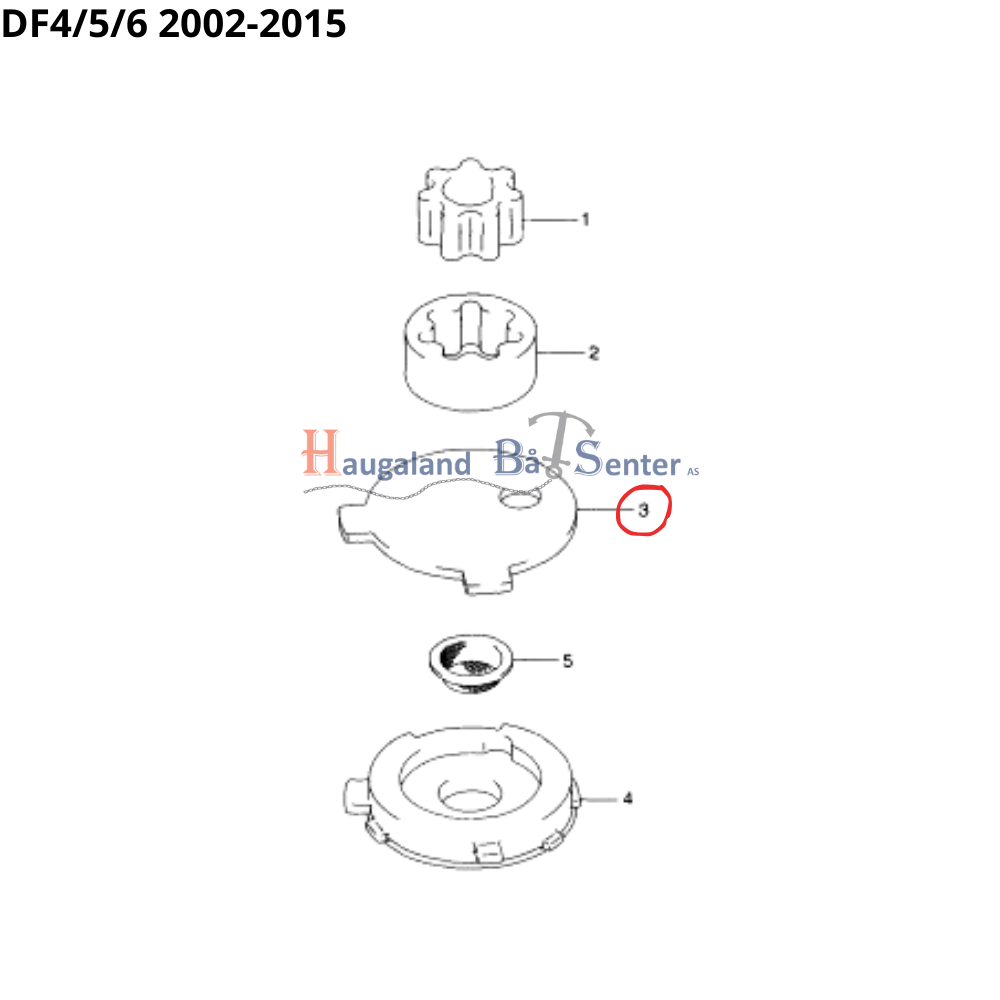 DF4/5/6 2002-2015

1

2

Haugaland BåtSenter AS

3

5

4