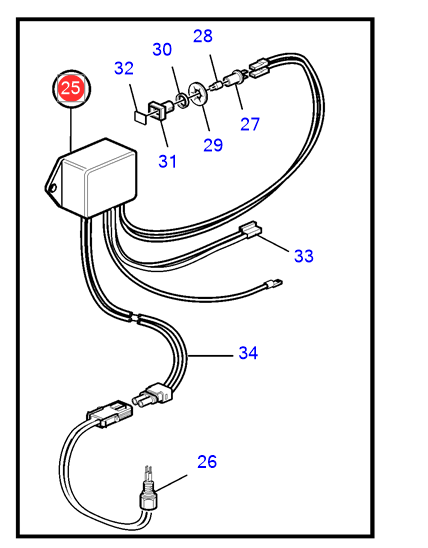 28
30
32
25
27
29
31
33
34
26