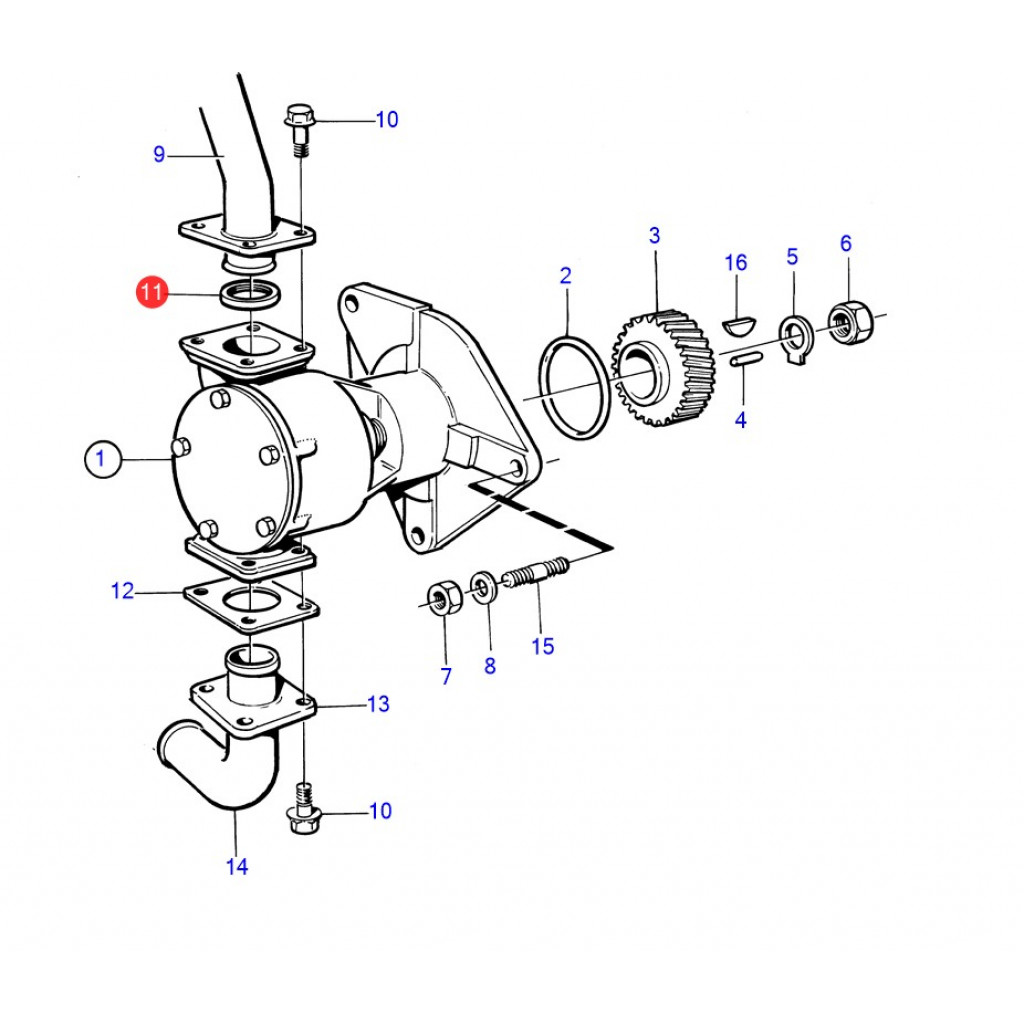 10
9
3
16
5
6
2
11
4
1
12
15
7
8
13
10
14