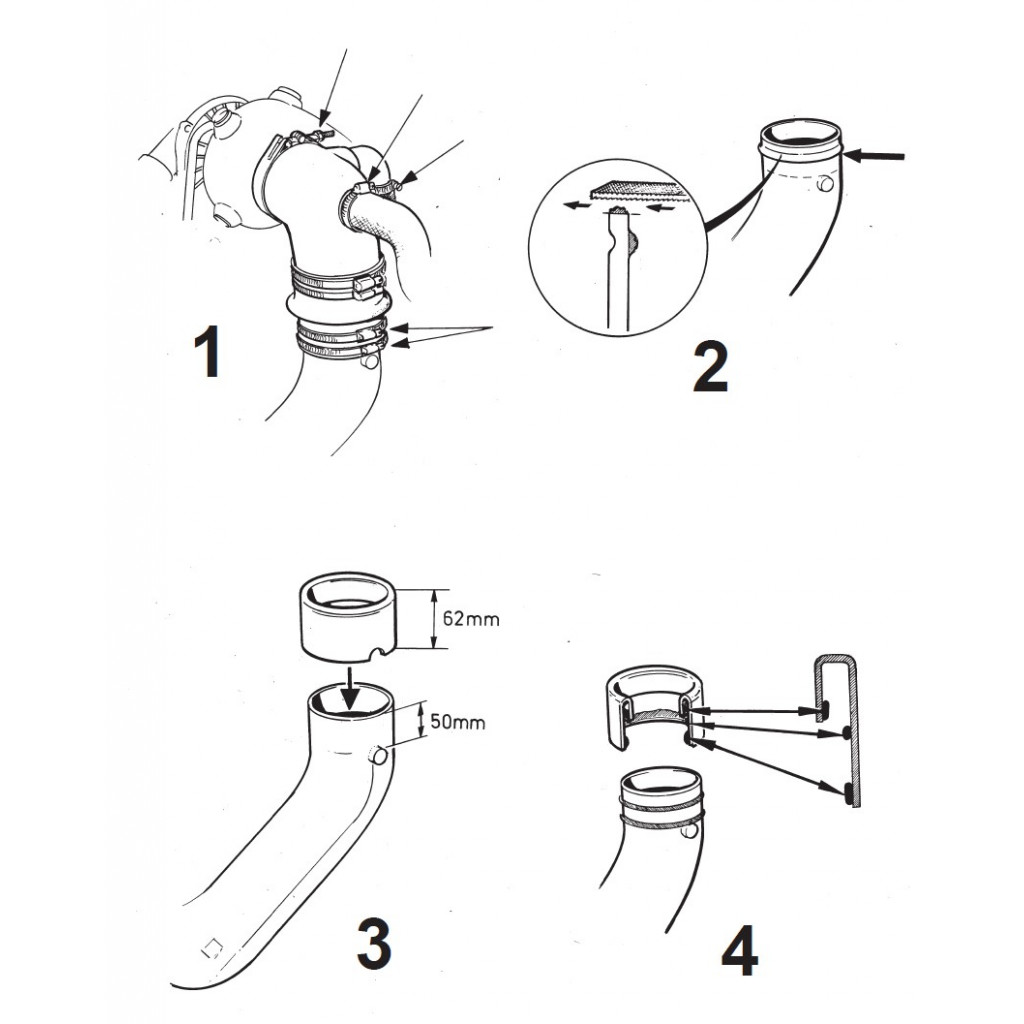 1

2

62mm

50mm

3

4