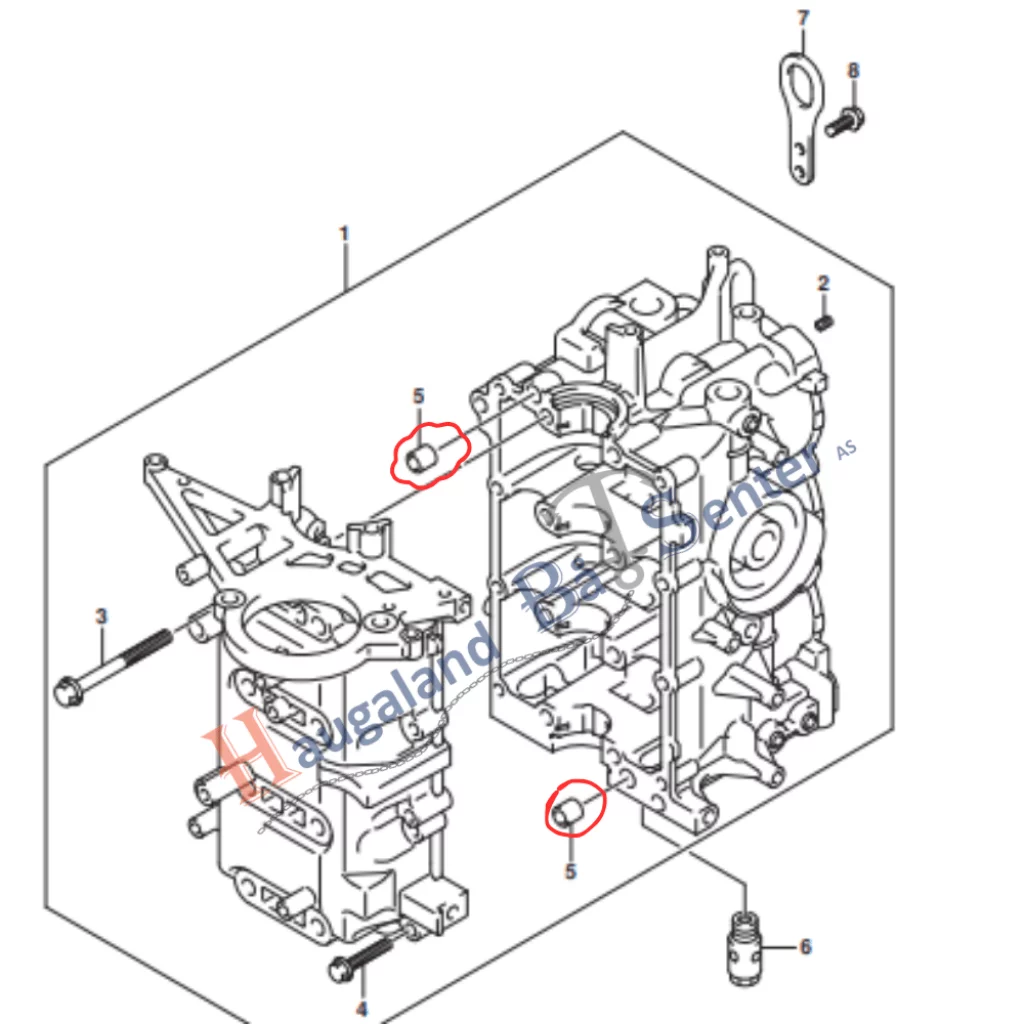 7
8
1
2
5
3
Haugaland Båt Senter AS
5
6
4