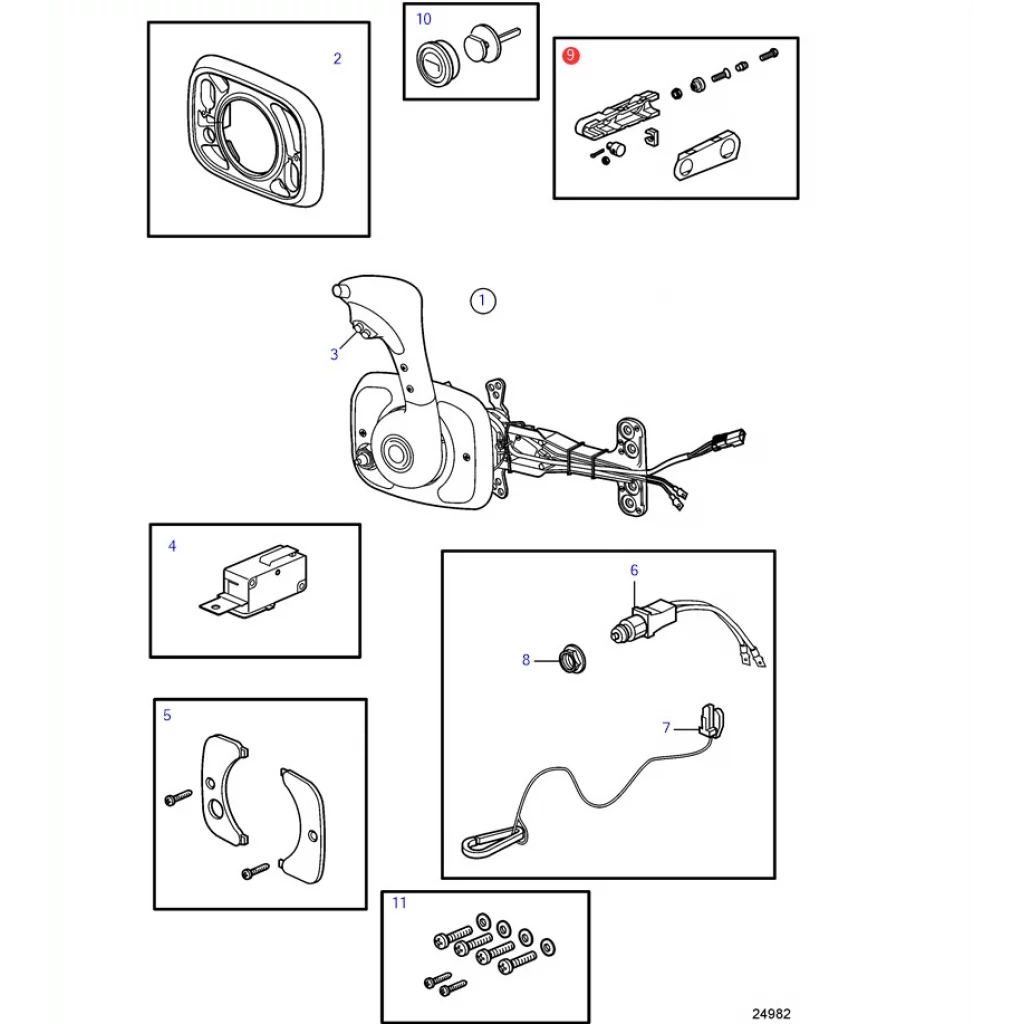 2

10

9

1

3

4

6

8

7

5

11

24982