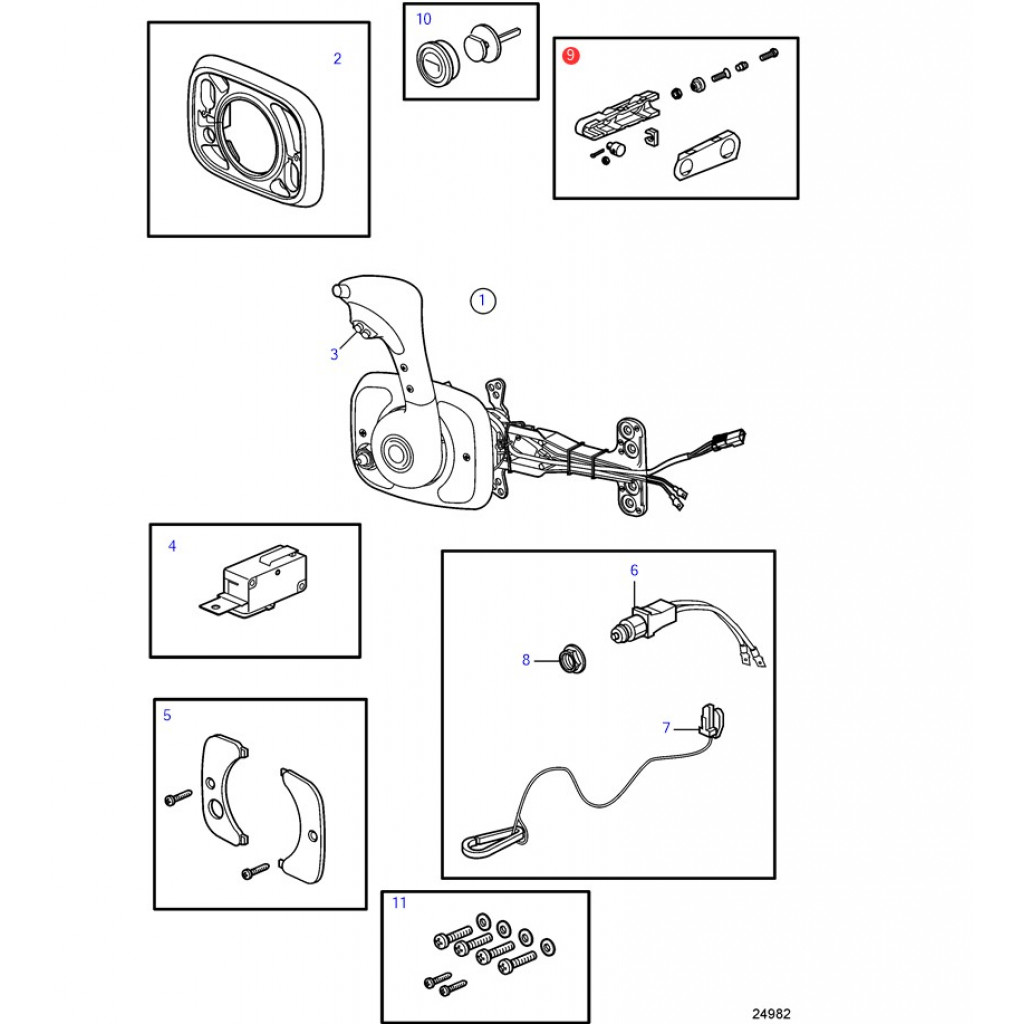 2

10

9

1

3

4

6

8

7

5

11

24982