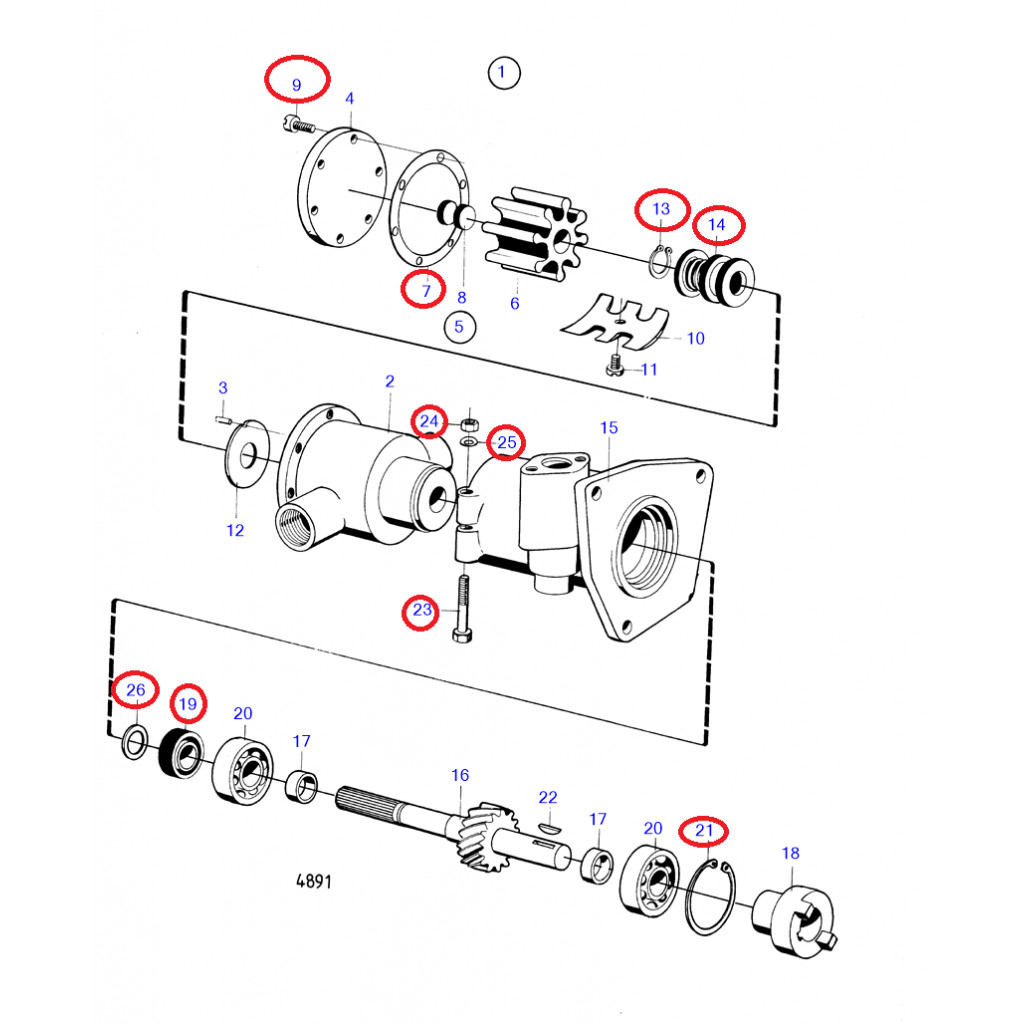 1
9
4
13
14
7
8
6
5
10
11
3
2
24
25
15
12
23
26
19
20
17
16
22
17
20
21
18
4891