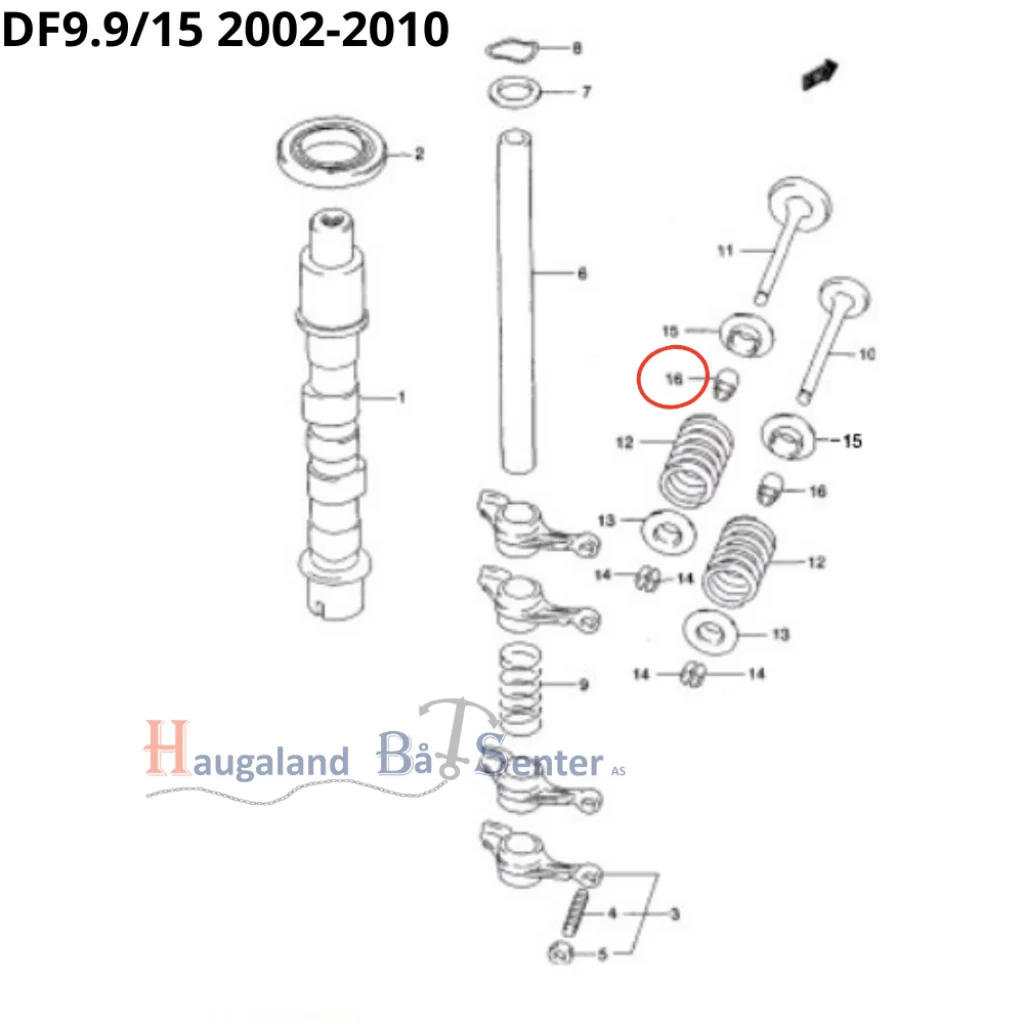 DF9.9/15 2002-2010

8
7
2
6
11
15
10
16
1
12
15
16
13
12
14 14
13
14 14
9
Haugaland Båt Senter AS
4 3
5