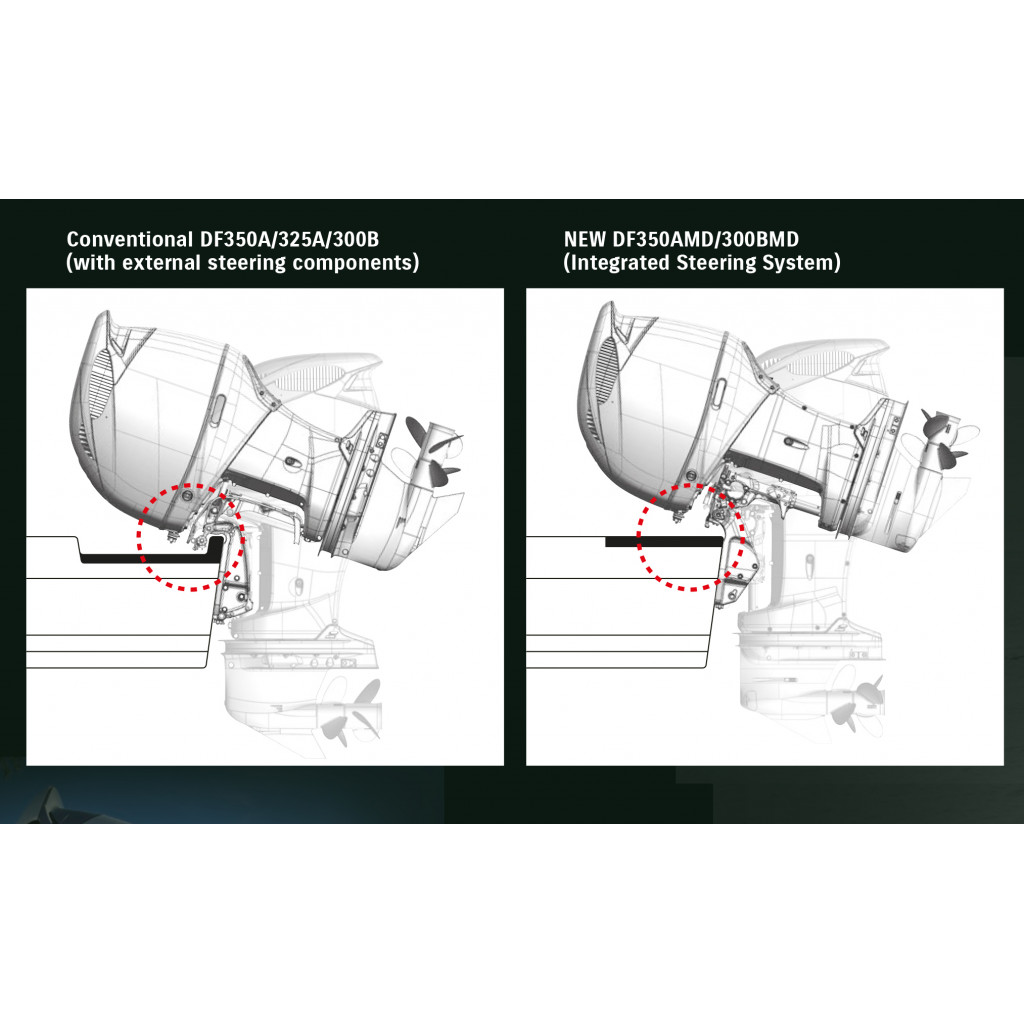 Conventional DF350A/325A/300B
(with external steering components)

NEW DF350AMD/300BMD
(Integrated Steering System)