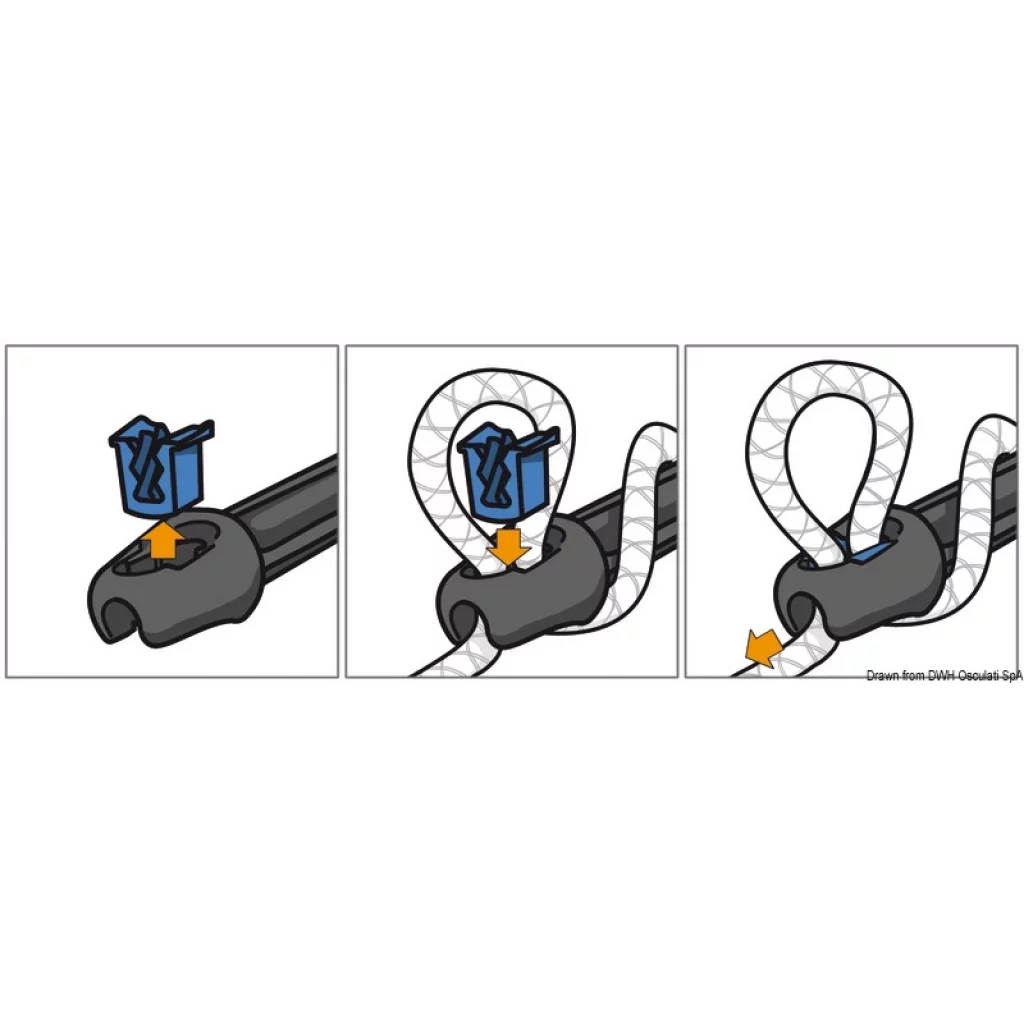 Drawn from DWH Osculati SpA