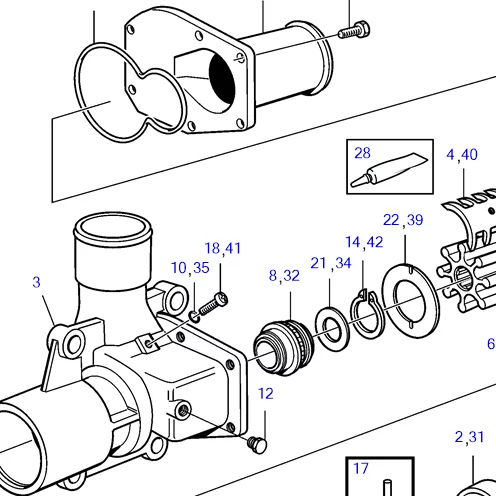 28
4,40
22,39
14,42
18,41
21,34
10,35
8,32
3
6
12
2,31
17