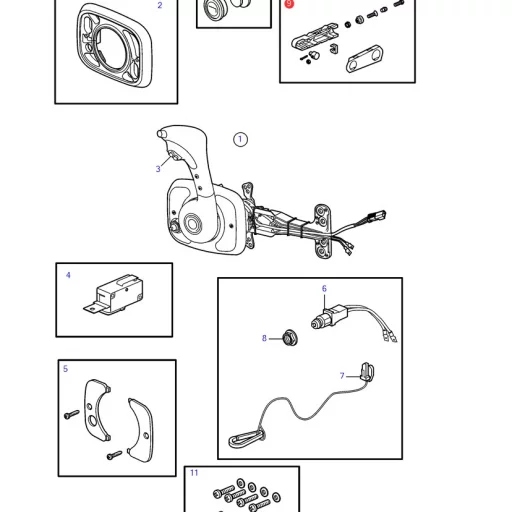 2

9

1

3

4

6

8

7

5

11