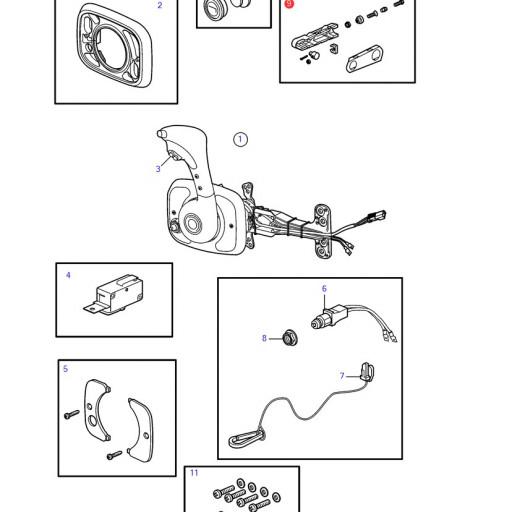 2

9

1

3

4

6

8

7

5

11