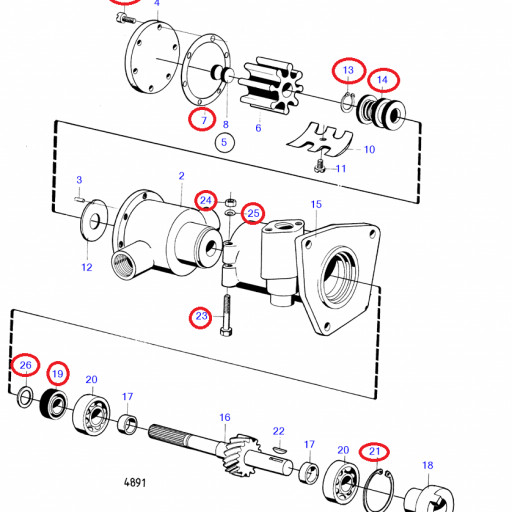 4
13
14
7
8
6
5
10
11
3
2
24
25
15
12
23
26
19
20
17
16
22
17
20
21
18
4891