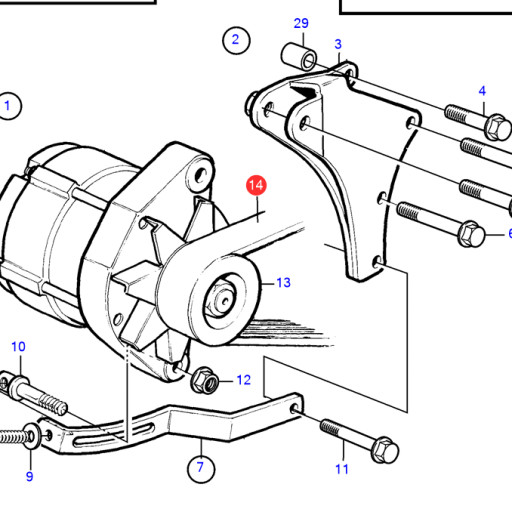 29
2
3
1
4
14
6
13
10
12
9
7
11