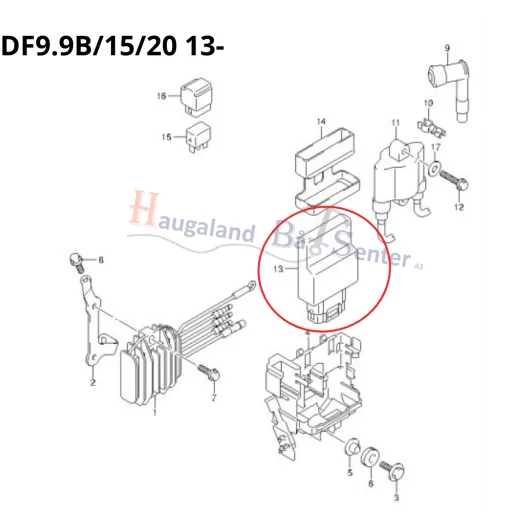 DF9.9B/15/20 13-

9
16
10
14
11
15
17
12
Haugaland Båt Senter AS
8
13
4
2
7
1
5
6
3