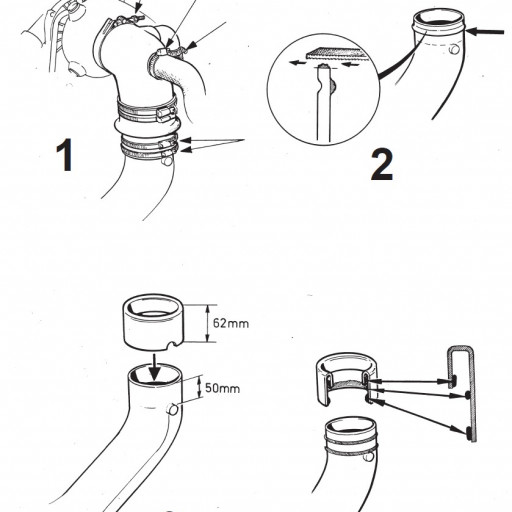 1

2

62mm

50mm