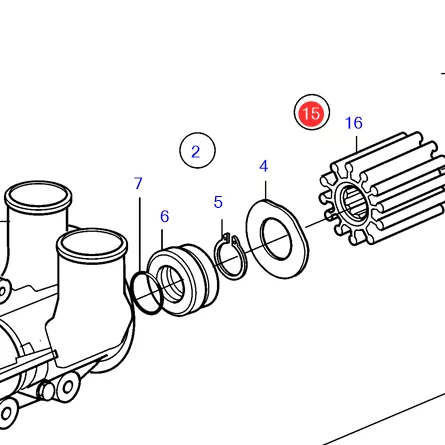 15
16
2
4
7
5
6