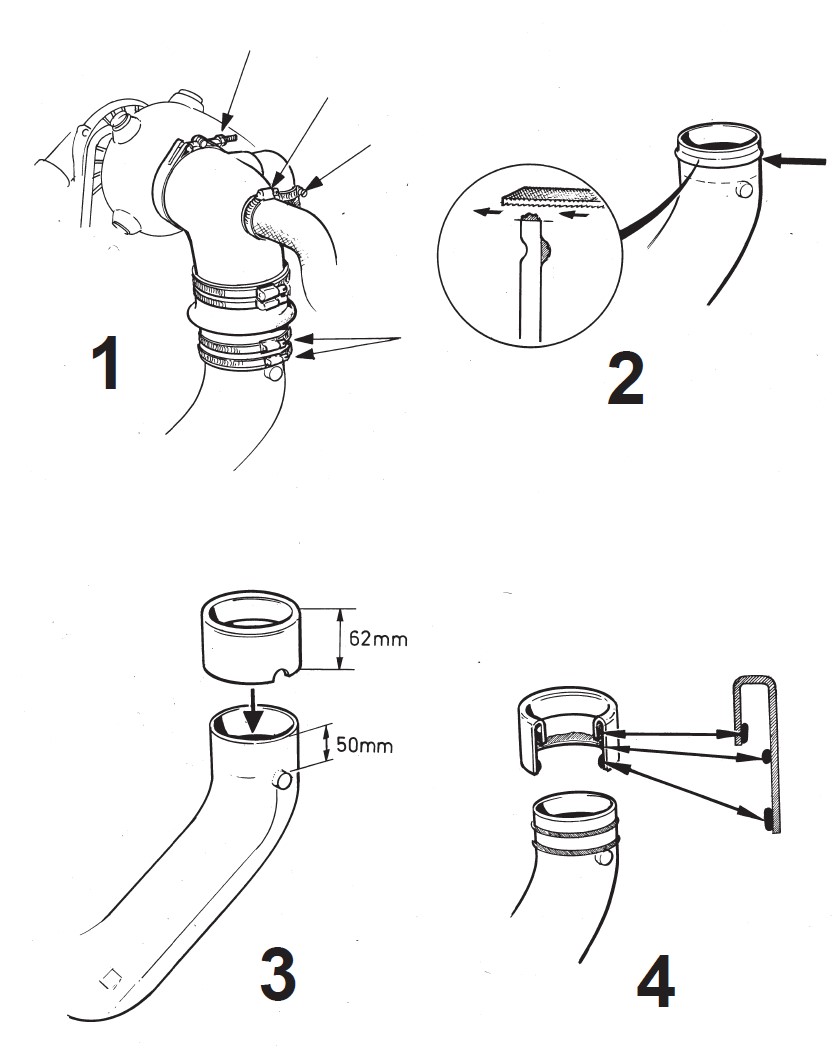 1

2

62mm

50mm

3

4