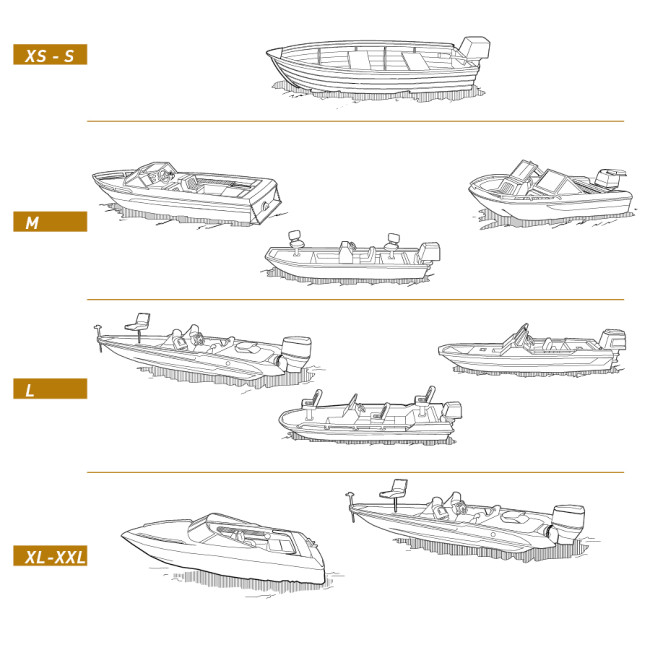 XS - S

M

L

XL-XXL