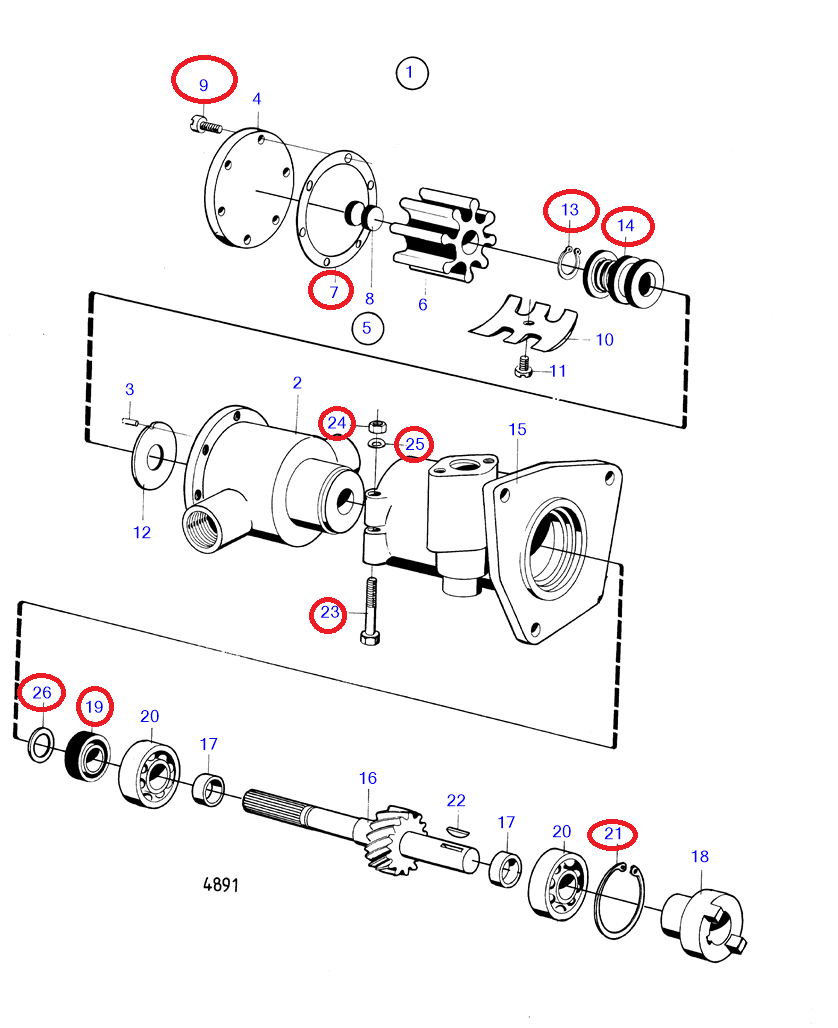 1
9
4
13
14
7
8
6
5
10
11
3
2
24
25
15
12
23
26
19
20
17
16
22
17
20
21
18
4891