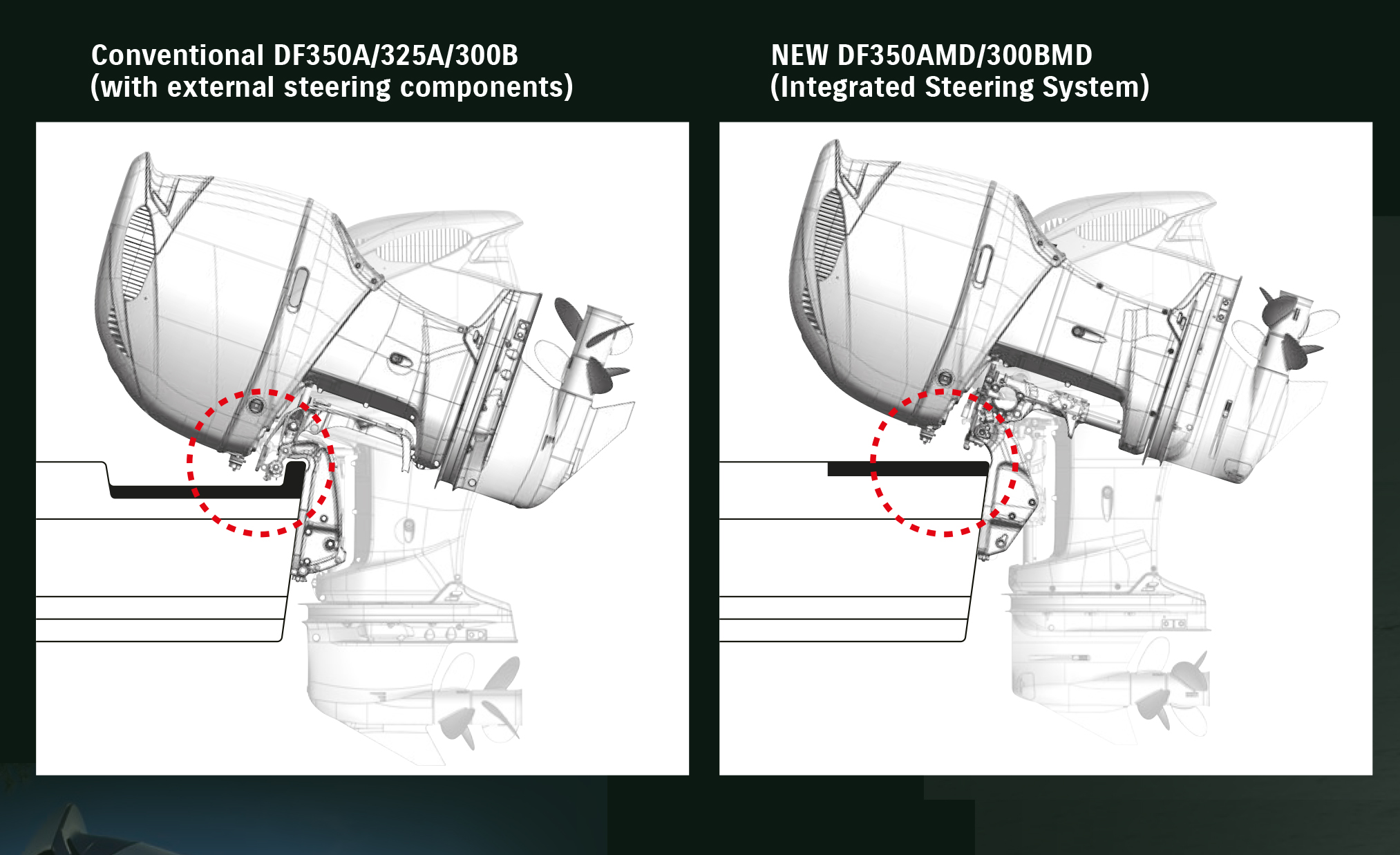 Conventional DF350A/325A/300B
(with external steering components)

NEW DF350AMD/300BMD
(Integrated Steering System)