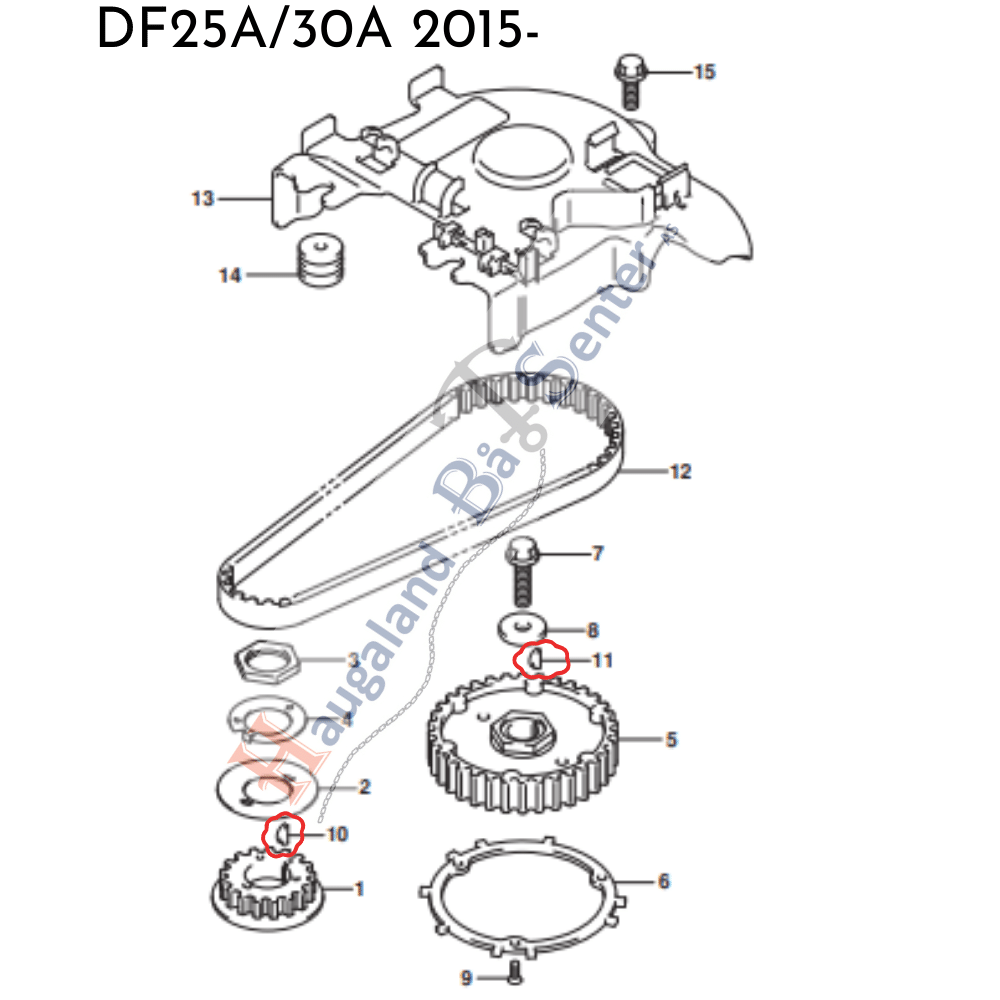 DF25A/30A 2015-

15
13
14
12
7
8
11
3
4
5
2
10
1
6
9

Haugaland Båt Senter AS